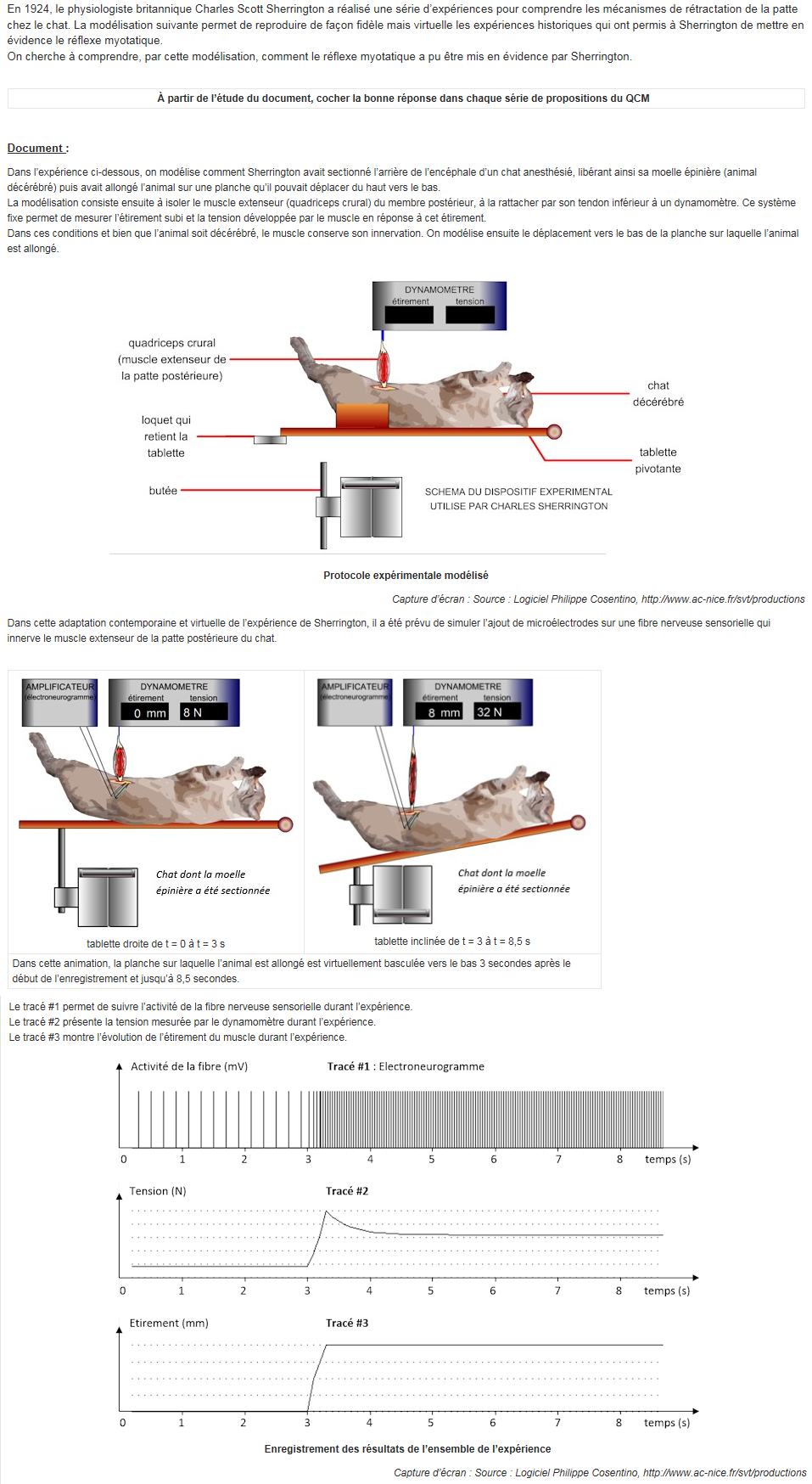 En 1924, le physiologiste britannique Charles Scott Sherrington a réalisé une série d'expériences pour comprendre les mécanismes de rétractation de la patte chez le chat. La modélisation suivante permet de reproduire de façon fidèle mais virtuelle les expériences historiques qui ont permis à Sherrington de mettre en évidence le réflexe myotatique.
On cherche à comprendre, par cette modélisation, comment le réflexe myotatique a pu être mis en évidence par Sherrington.

À partir de l'étude du document, cocher la bonne réponse dans chaque série de propositions du QCM

Document :

Dans l'expérience ci-dessous, on modélise comment Sherrington avait sectionné l'arrière de l'encéphale d'un chat anesthésié, libérant ainsi sa moelle épinière (animal décérébré) puis avait allongé l'animal sur une planche qu'il pouvait déplacer du haut vers le bas.
La modélisation consiste ensuite à isoler le muscle extenseur (quadriceps crural) du membre postérieur, à la rattacher par son tendon inférieur à un dynamomètre. Ce système fixe permet de mesurer l'étirement subi et la tension développée par le muscle en réponse à cet étirement.
Dans ces conditions et bien que l'animal soit décérébré, le muscle conserve son innervation. On modélise ensuite le déplacement vers le bas de la planche sur laquelle l'animal est allongé.

DYNAMOMETRE
étirement tension

quadriceps crural (muscle extenseur de la patte postérieure)

chat décérébré

loquet qui retient la tablette

tablette pivotante

butée

SCHEMA DU DISPOSITIF EXPERIMENTAL UTILISE PAR CHARLES SHERRINGTON

Protocole expérimentale modélisé

Capture d'écran : Source : Logiciel Philippe Cosentino, http://www.ac-nice.fr/svt/productions

Dans cette adaptation contemporaine et virtuelle de l'expérience de Sherrington, il a été prévu de simuler l'ajout de microélectrodes sur une fibre nerveuse sensorielle qui innerve le muscle extenseur de la patte postérieure du chat.

AMPLIFICATEUR (électroneurogramme)
DYNAMOMETRE
étirement tension
0 mm 8 N

Chat dont la moelle épinière a été sectionnée

tablette droite de t = 0 à t = 3 s

AMPLIFICATEUR (électroneurogramme)
DYNAMOMETRE
étirement tension
8 mm 32 N

Chat dont la moelle épinière a été sectionnée

tablette inclinée de t = 3 à t = 8,5 s

Dans cette animation, la planche sur laquelle l'animal est allongé est virtuellement basculée vers le bas 3 secondes après le début de l'enregistrement et jusqu'à 8,5 secondes.

Le tracé #1 permet de suivre l'activité de la fibre nerveuse sensorielle durant l'expérience.
Le tracé #2 présente la tension mesurée par le dynamomètre durant l'expérience.
Le tracé #3 montre l'évolution de l'étirement du muscle durant l'expérience.

Activité de la fibre (mV)
Tracé #1 : Electroneurogramme
0 1 2 3 4 5 6 7 8 temps (s)

Tension (N)
Tracé #2
0 1 2 3 4 5 6 7 8 temps (s)

Etirement (mm)
Tracé #3
0 1 2 3 4 5 6 7 8 temps (s)

Enregistrement des résultats de l'ensemble de l'expérience

Capture d'écran : Source : Logiciel Philippe Cosentino, http://www.ac-nice.fr/svt/productions